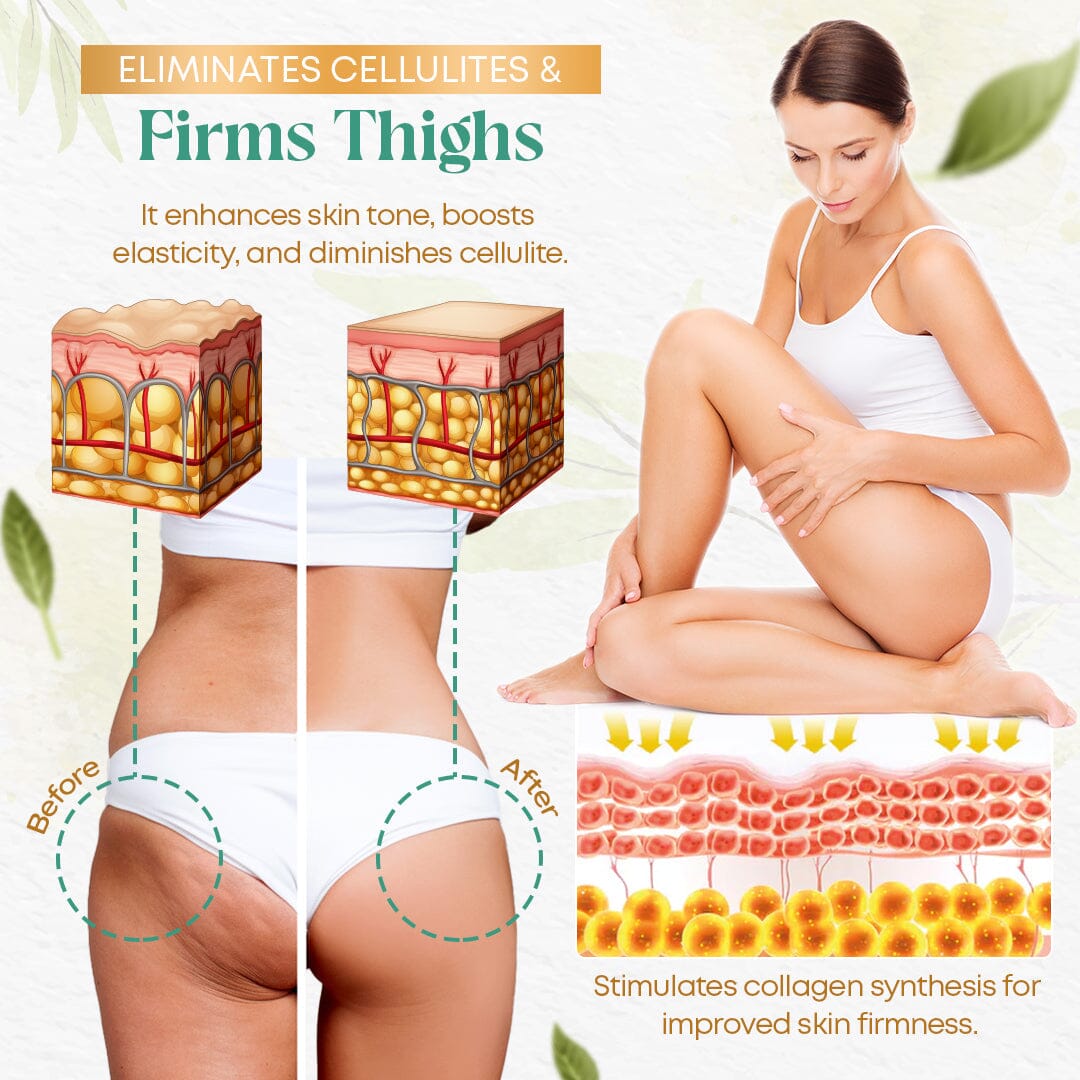 ELIMINATES CELLULITES &
Firms Thighs

It enhances skin tone, boosts elasticity, and diminishes cellulite.

Before

After

Stimulates collagen synthesis for improved skin firmness.