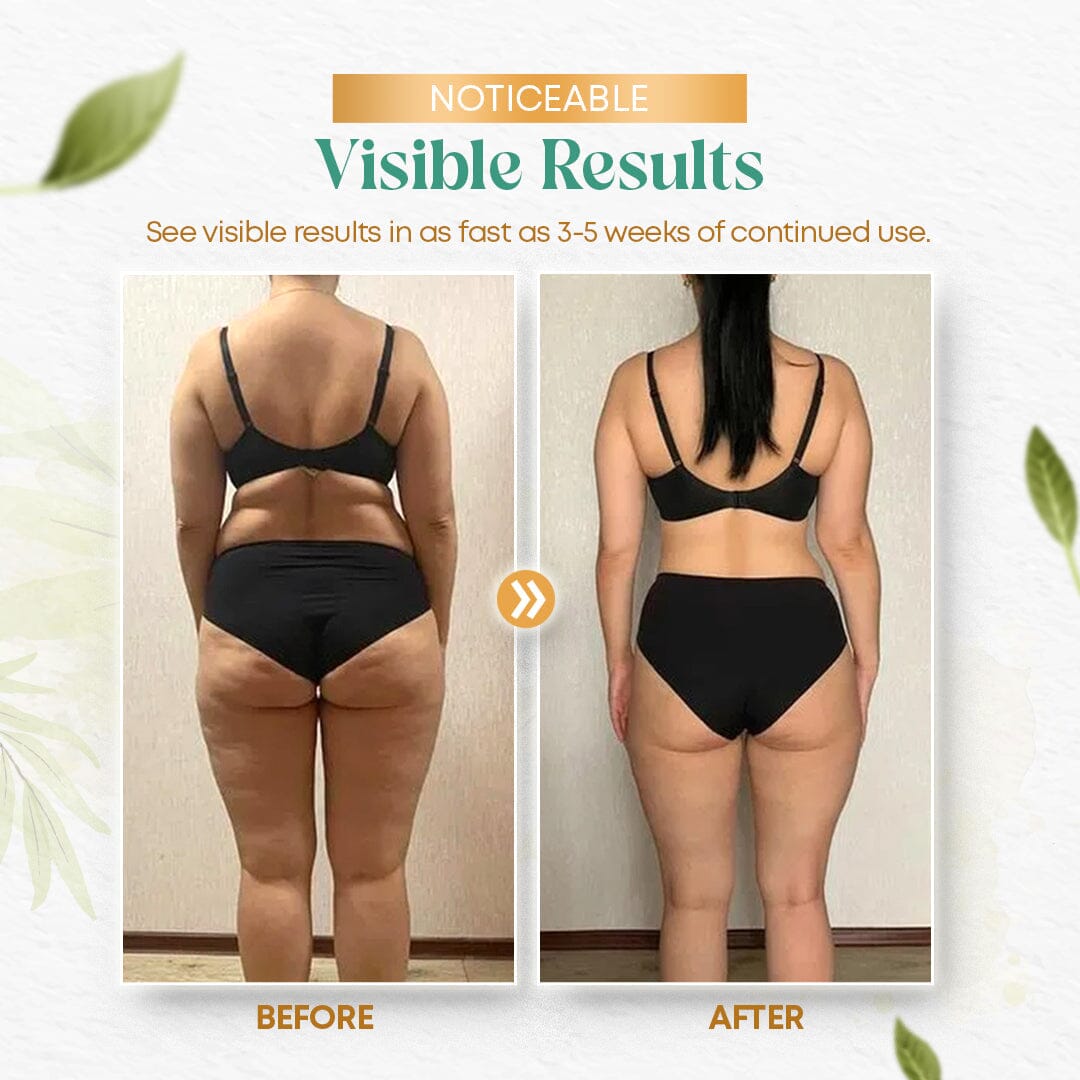 NOTICEABLE
Visible Results
See visible results in as fast as 3-5 weeks of continued use.

BEFORE

AFTER